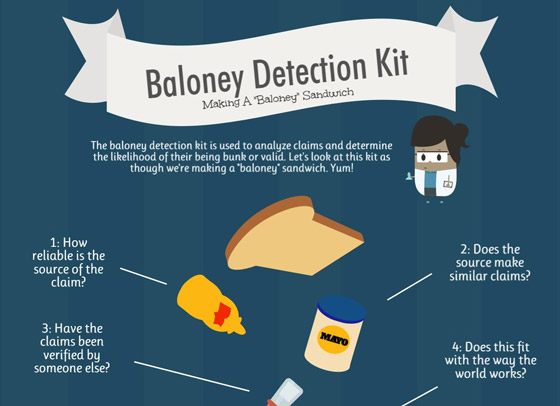 Baloney Detection Kit

Making A "Baloney" Sandwich

The baloney detection kit is used to analyze claims and determine the likelihood of their being bunk or valid. Let's look at this kit as though we're making a "baloney" sandwich. Yum!

1: How reliable is the source of the claim?

2: Does the source make similar claims?

MAYO

3: Have the claims been verified by someone else?

4: Does this fit with the way the world works?